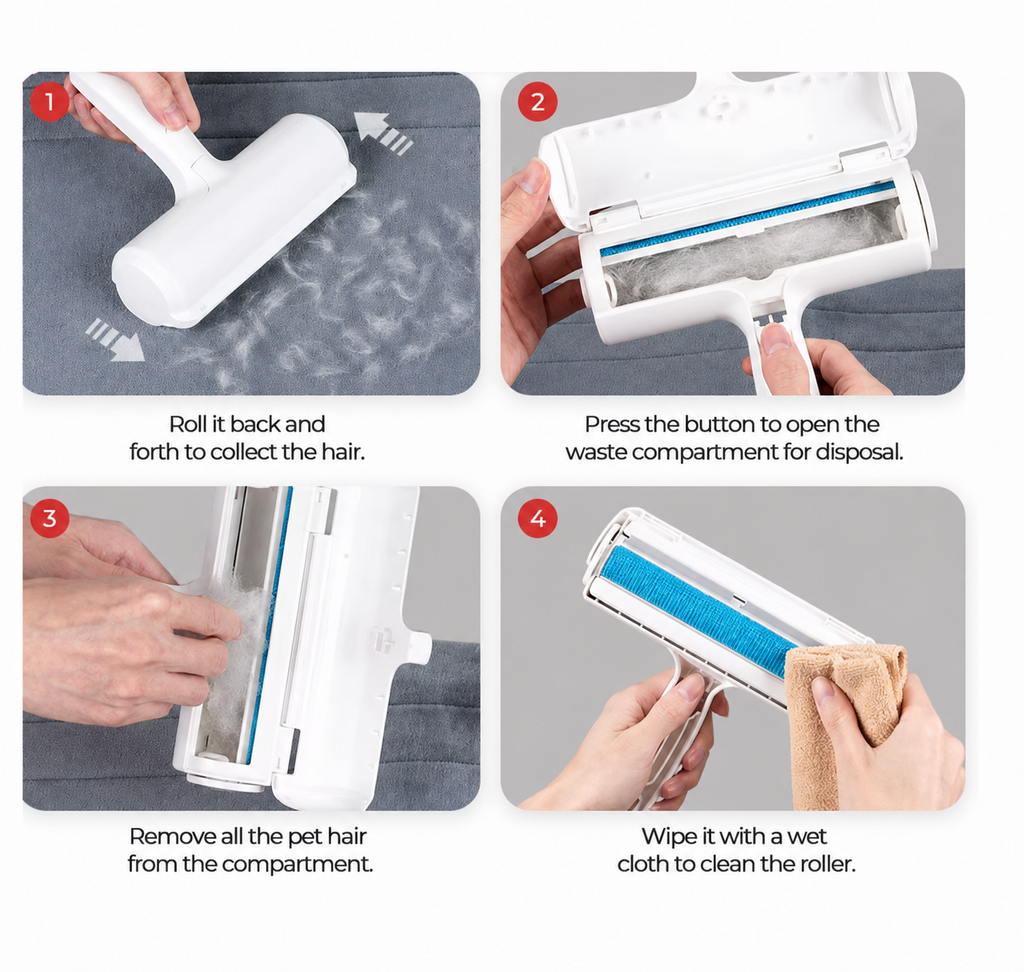 1

Roll it back and forth to collect the hair.

2

Press the button to open the waste compartment for disposal.

3

Remove all the pet hair from the compartment.

4

Wipe it with a wet cloth to clean the roller.